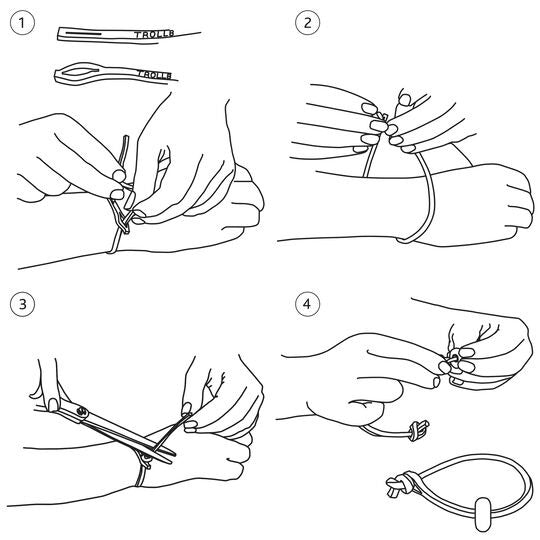 1

TROLLB

TROLLB

2

3

4